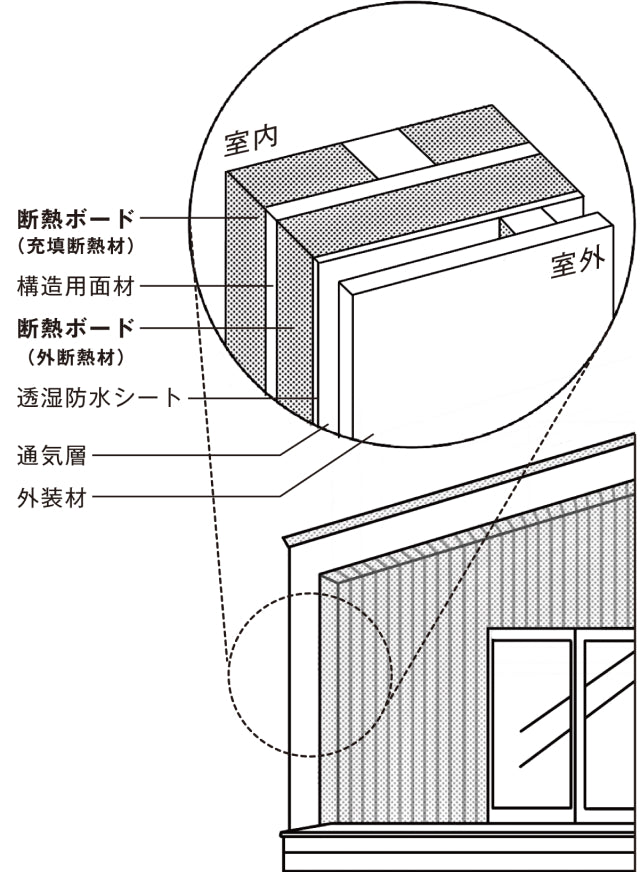 室内

室外

断熱ボード
（充填断熱材）

構造用面材

断熱ボード
（外断熱材）

透湿防水シート

通気層

外装材